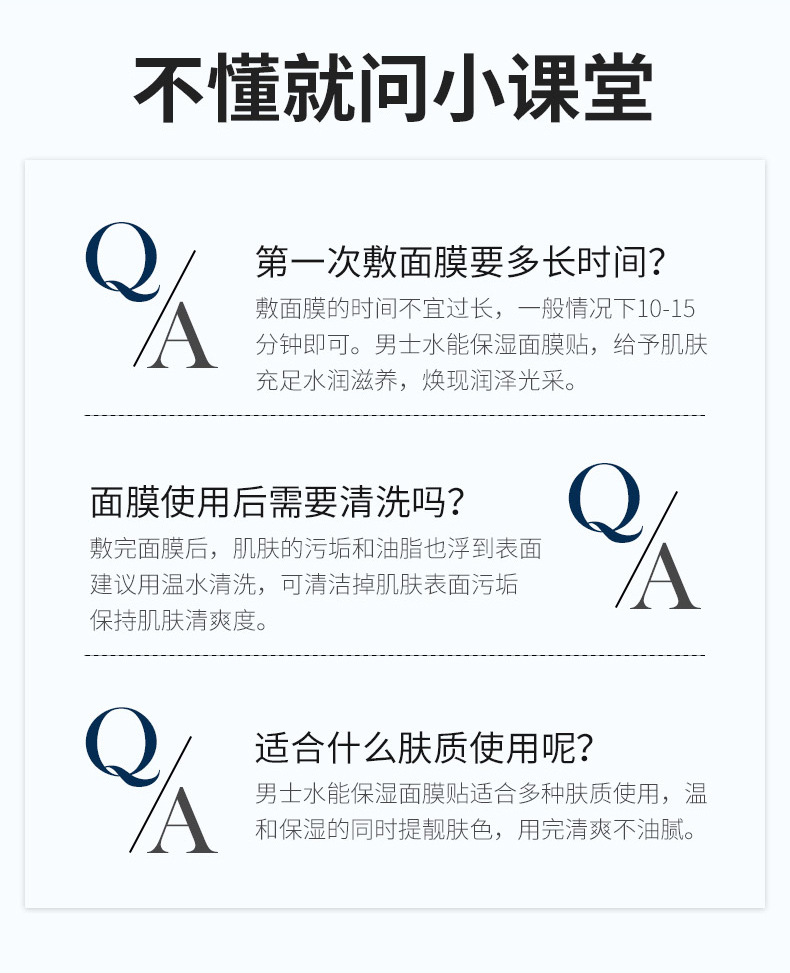 不懂就问小课堂

Q/A

第一次敷面膜要多长时间?

敷面膜的时间不宜过长，一般情况下10-15分钟即可。男士水能保湿面膜贴，给予肌肤充足水润滋养，焕现润泽光采。

面膜使用后需要清洗吗?

敷完面膜后，肌肤的污垢和油脂也浮到表面建议用温水清洗，可清洁掉肌肤表面污垢保持肌肤清爽度。

Q/A

Q/A

适合什么肤质使用呢?

男士水能保湿面膜贴适合多种肤质使用，温和保湿的同时提靓肤色，用完清爽不油腻。